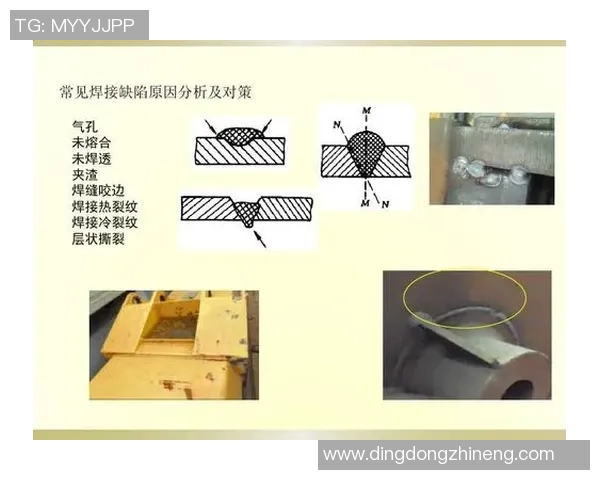 TG: MYYJJPP

常见焊接缺陷原因分析及对策

气孔
未熔合
未焊透
夹渣
焊缝咬边
焊接热裂纹
焊接冷裂纹
层状撕裂

M
N
M
N

www.dingdongzhineng.com